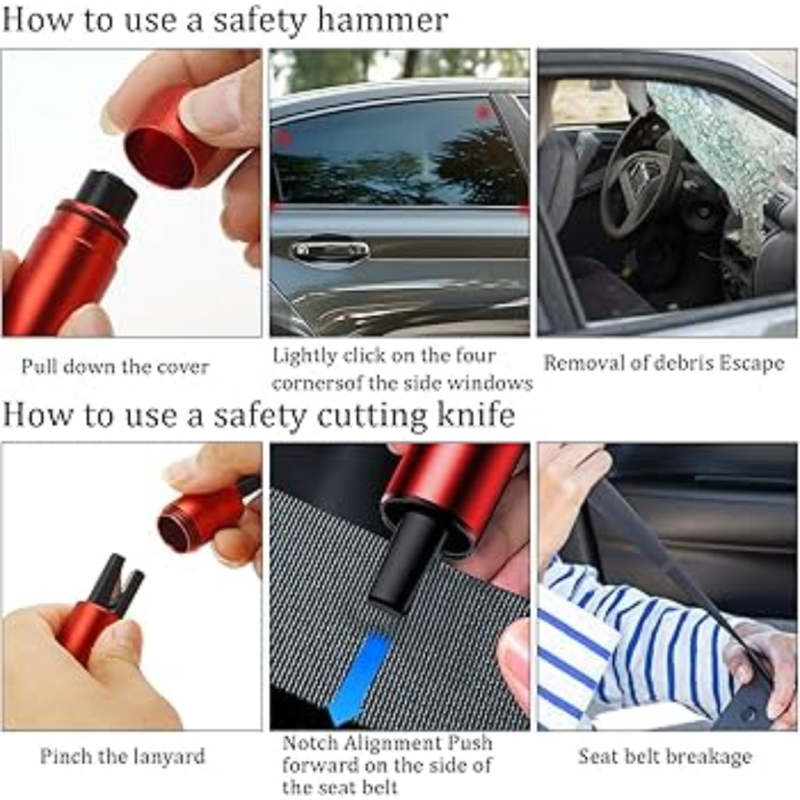 How to use a safety hammer

Pull down the cover

Lightly click on the four cornersof the side windows

Removal of debris Escape

How to use a safety cutting knife

Pinch the lanyard

Notch Alignment Push forward on the side of the seat belt

Seat belt breakage